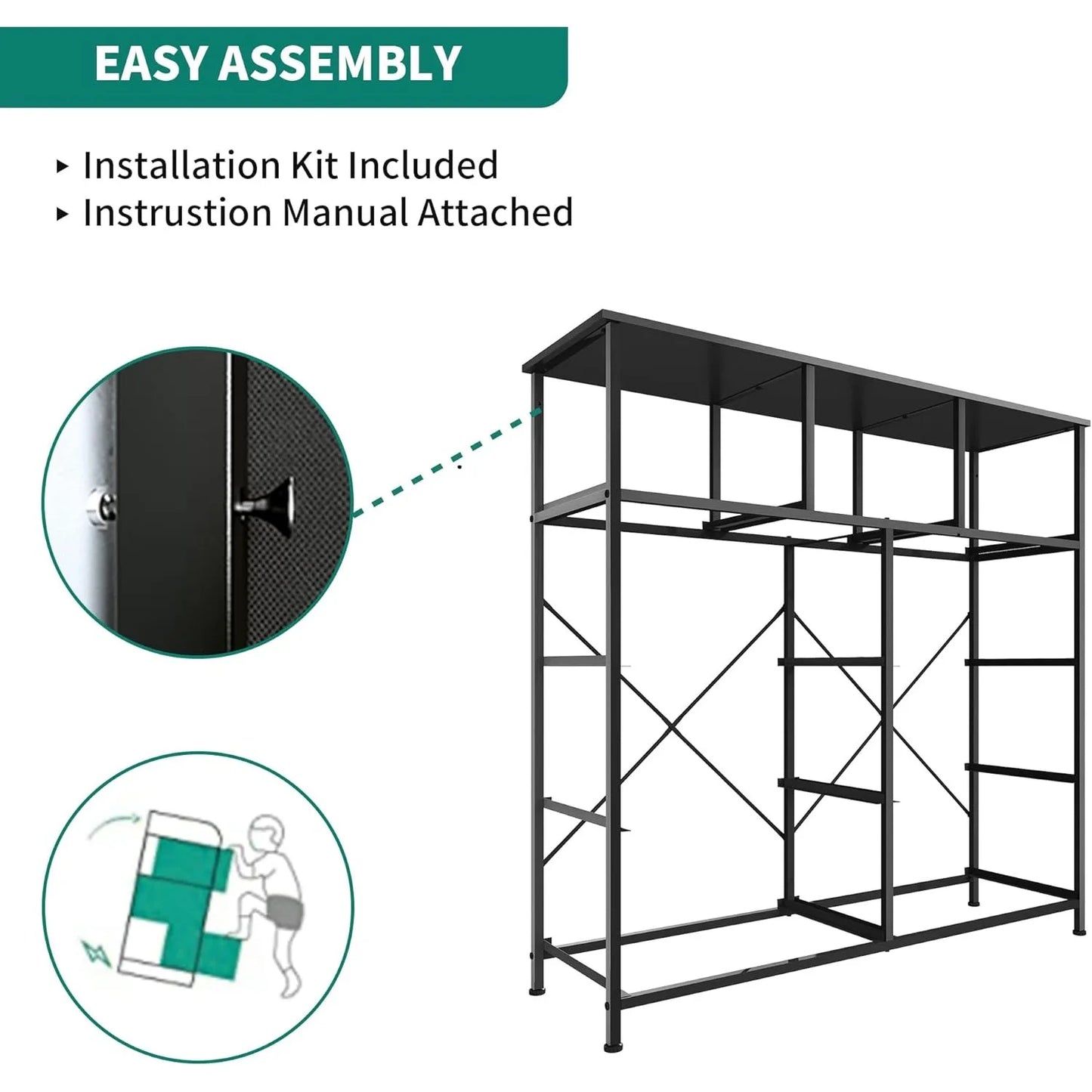 EASY ASSEMBLY

▸ Installation Kit Included
▸ Instrustion Manual Attached