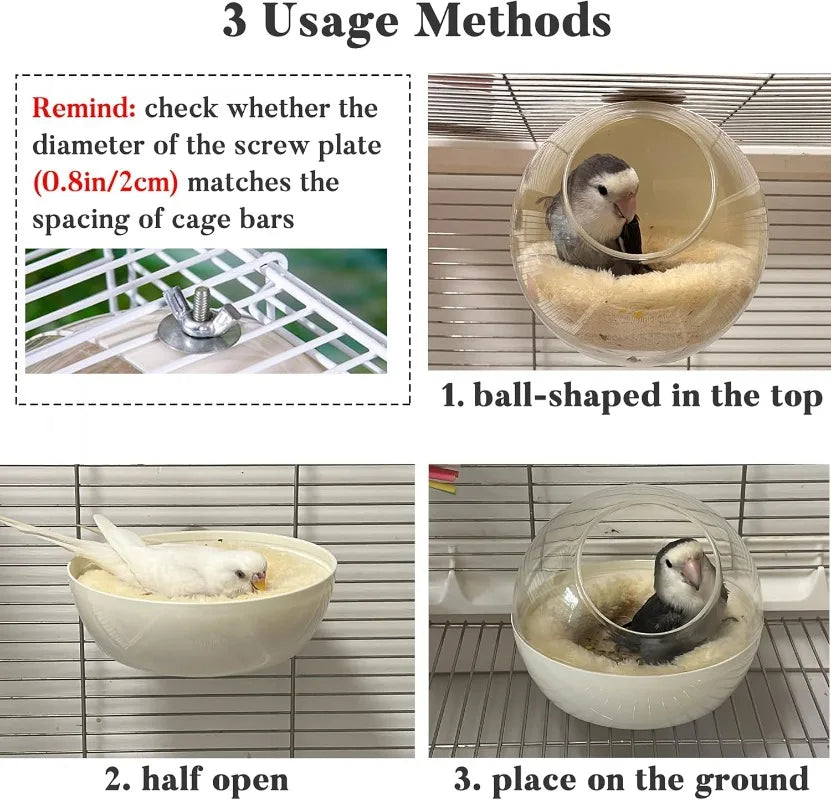 3 Usage Methods

Remind: check whether the diameter of the screw plate (0.8in/2cm) matches the spacing of cage bars

1. ball-shaped in the top

2. half open

3. place on the ground