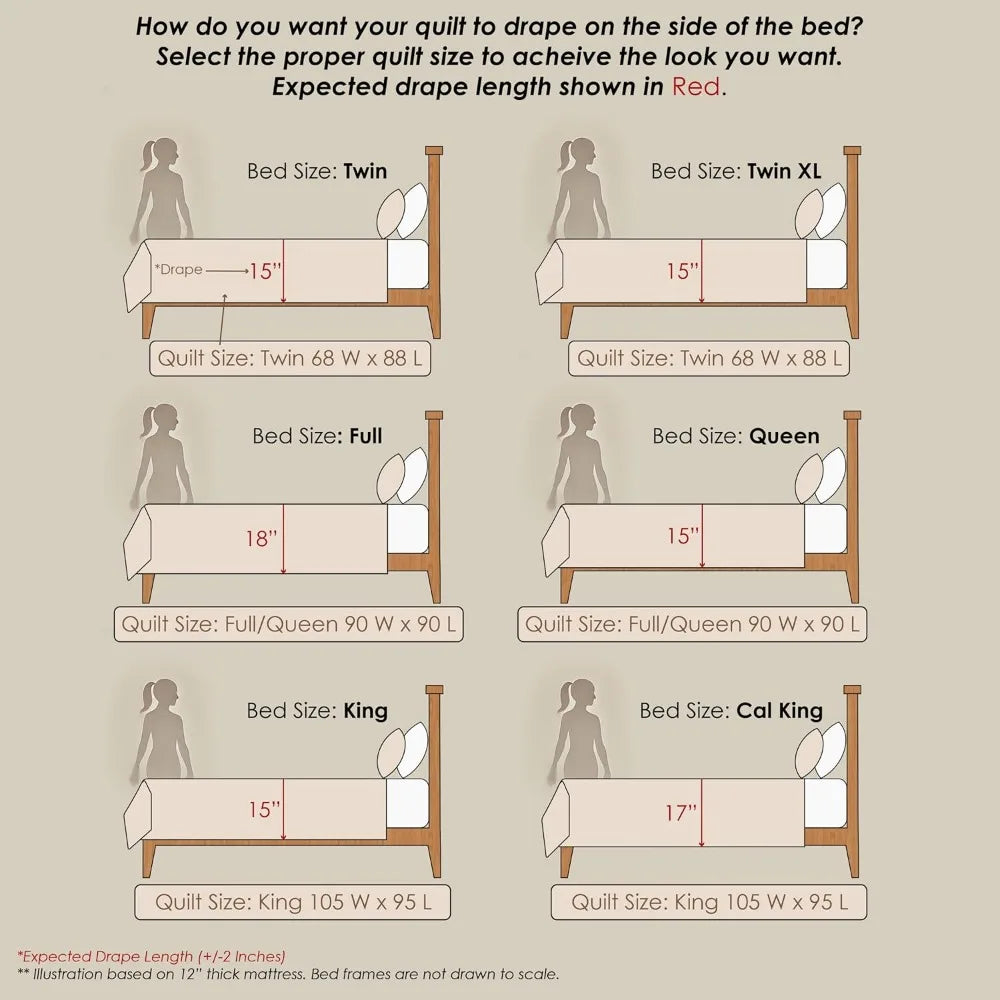 How do you want your quilt to drape on the side of the bed?
Select the proper quilt size to acheive the look you want.
Expected drape length shown in Red.

Bed Size: Twin

*Drape 15"

Quilt Size: Twin 68 W x 88 L

Bed Size: Twin XL

15"

Quilt Size: Twin 68 W x 88 L

Bed Size: Full

18"

Quilt Size: Full/Queen 90 W x 90 L

Bed Size: Queen

15"

Quilt Size: Full/Queen 90 W x 90 L

Bed Size: King

15"

Quilt Size: King 105 W x 95 L

Bed Size: Cal King

17"

Quilt Size: King 105 W x 95 L

*Expected Drape Length (+/-2 Inches)
** Illustration based on 12" thick mattress. Bed frames are not drawn to scale.