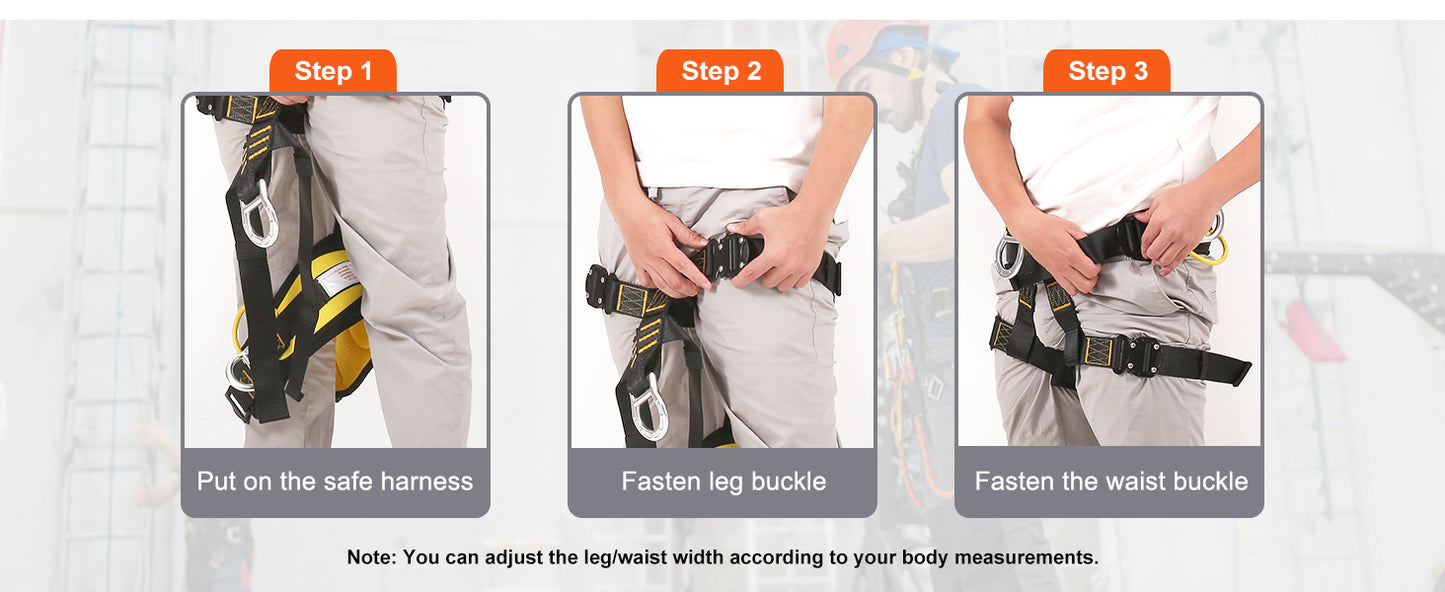 Step 1

Put on the safe harness

Step 2

Fasten leg buckle

Step 3

Fasten the waist buckle

Note: You can adjust the leg/waist width according to your body measurements.