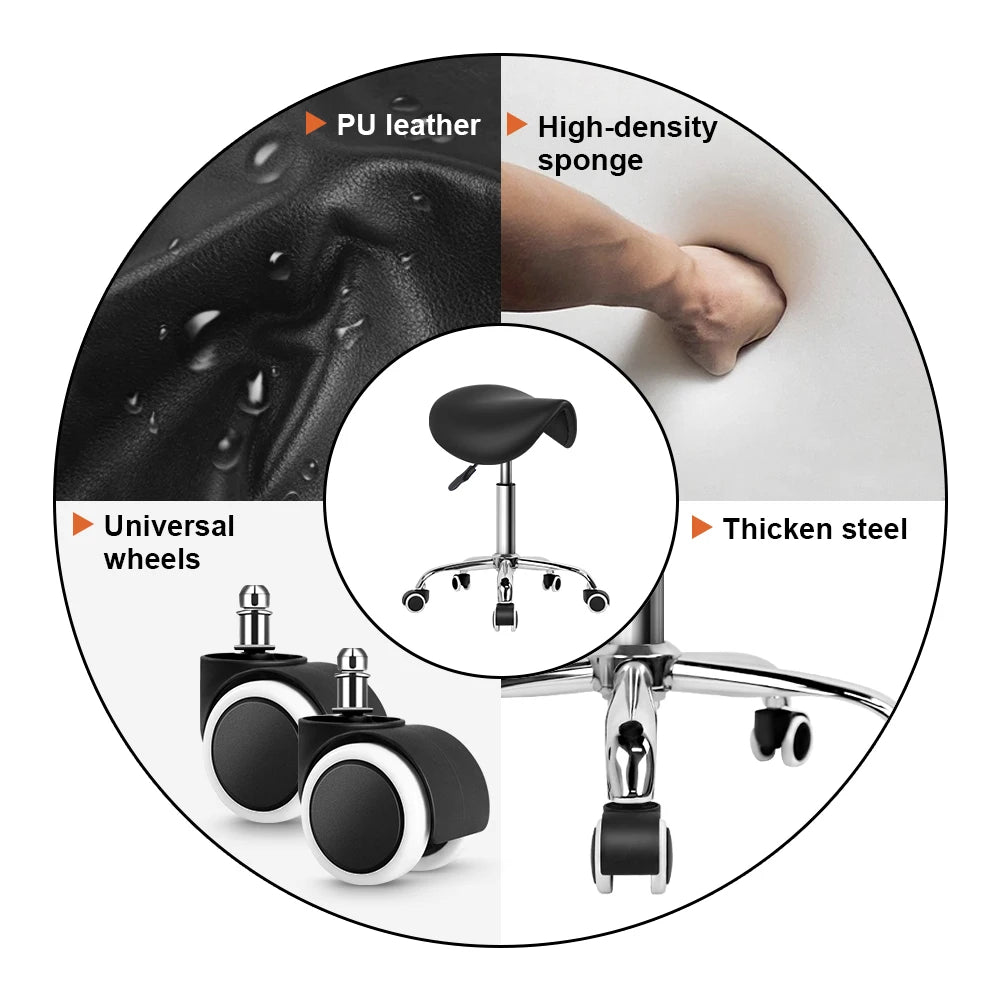 PU leather

High-density sponge

Universal wheels

Thicken steel