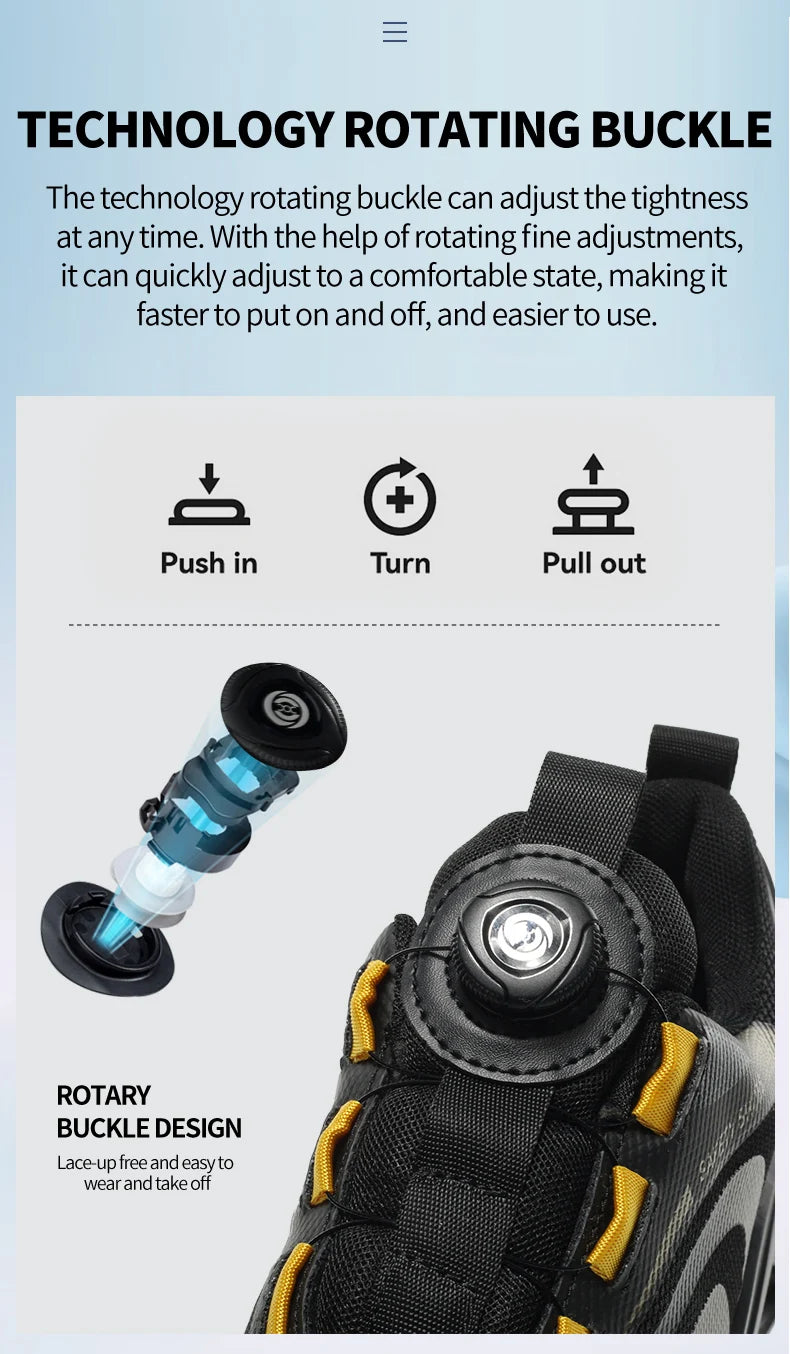 TECHNOLOGY ROTATING BUCKLE

The technology rotating buckle can adjust the tightness at any time. With the help of rotating fine adjustments, it can quickly adjust to a comfortable state, making it faster to put on and off, and easier to use.

Push in

Turn

Pull out

ROTARY BUCKLE DESIGN

Lace-up free and easy to wear and take off