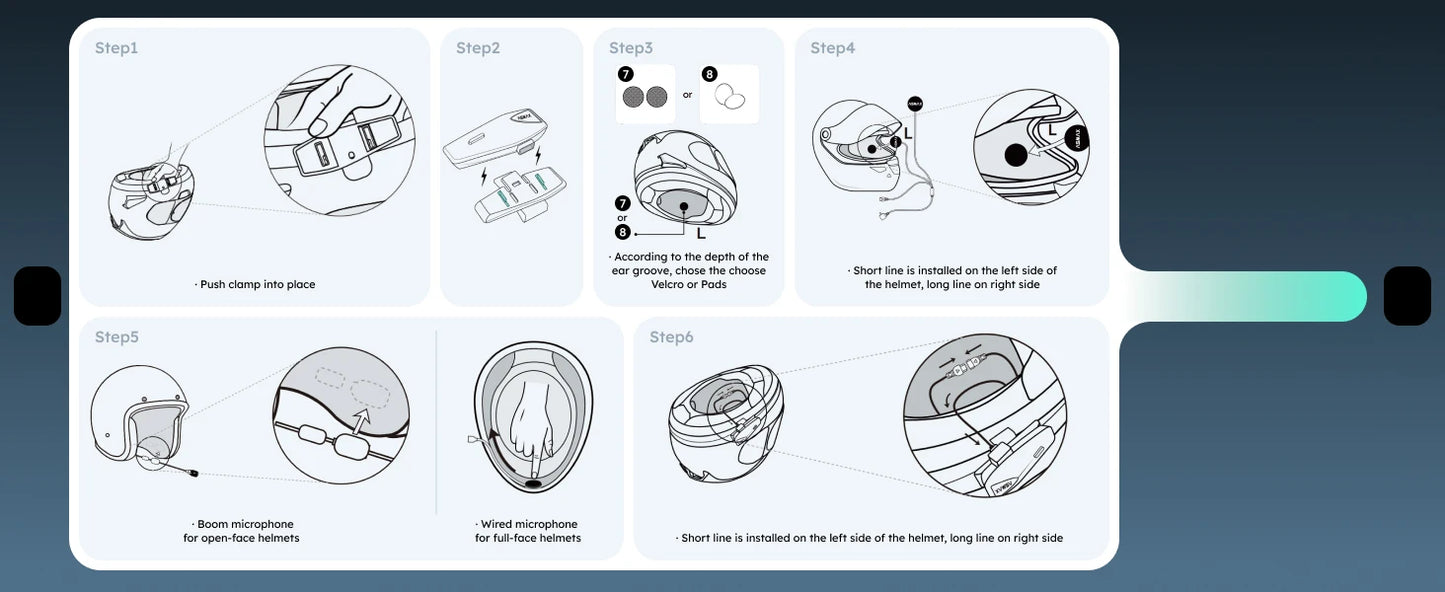 Step1

· Push clamp into place

Step2

Step3

7 or 8

7 or 8 L

· According to the depth of the ear groove, chose the choose Velcro or Pads

Step4

L

L

· Short line is installed on the left side of the helmet, long line on right side

Step5

· Boom microphone for open-face helmets

· Wired microphone for full-face helmets

Step6

· Short line is installed on the left side of the helmet, long line on right side