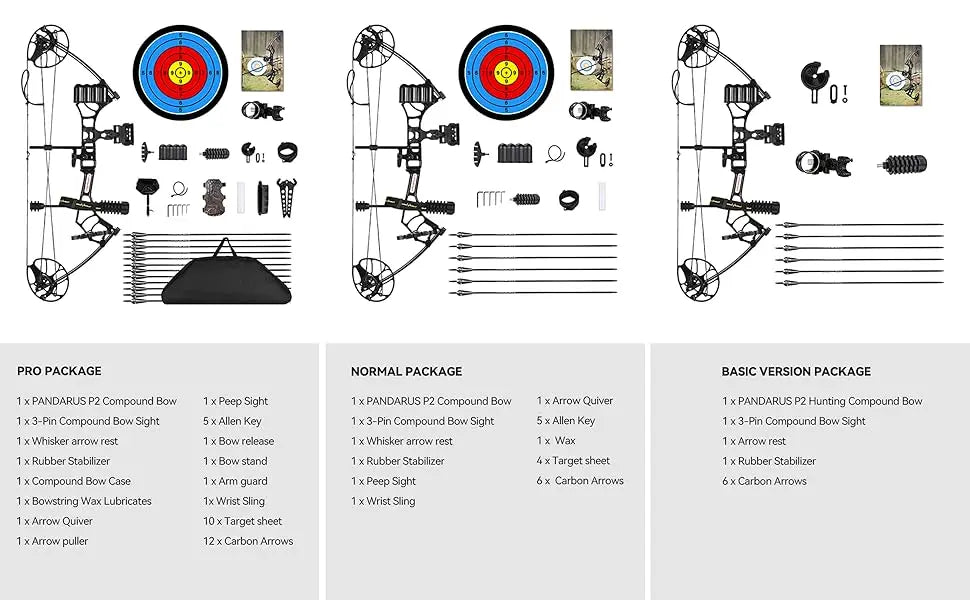 PRO PACKAGE

1 x PANDARUS P2 Compound Bow
1 x 3-Pin Compound Bow Sight
1 x Whisker arrow rest
1 x Rubber Stabilizer
1 x Compound Bow Case
1 x Bowstring Wax Lubricates
1 x Arrow Quiver
1 x Arrow puller

1 x Peep Sight
5 x Allen Key
1 x Bow release
1 x Bow stand
1 x Arm guard
1x Wrist Sling
10 x Target sheet
12 x Carbon Arrows

NORMAL PACKAGE

1 x PANDARUS P2 Compound Bow
1 x 3-Pin Compound Bow Sight
1 x Whisker arrow rest
1 x Rubber Stabilizer
1 x Peep Sight
1 x Wrist Sling

1 x Arrow Quiver
5 x Allen Key
1 x Wax
4 x Target sheet
6 x Carbon Arrows

BASIC VERSION PACKAGE

1 x PANDARUS P2 Hunting Compound Bow
1 x 3-Pin Compound Bow Sight
1 x Arrow rest
1 x Rubber Stabilizer
6 x Carbon Arrows