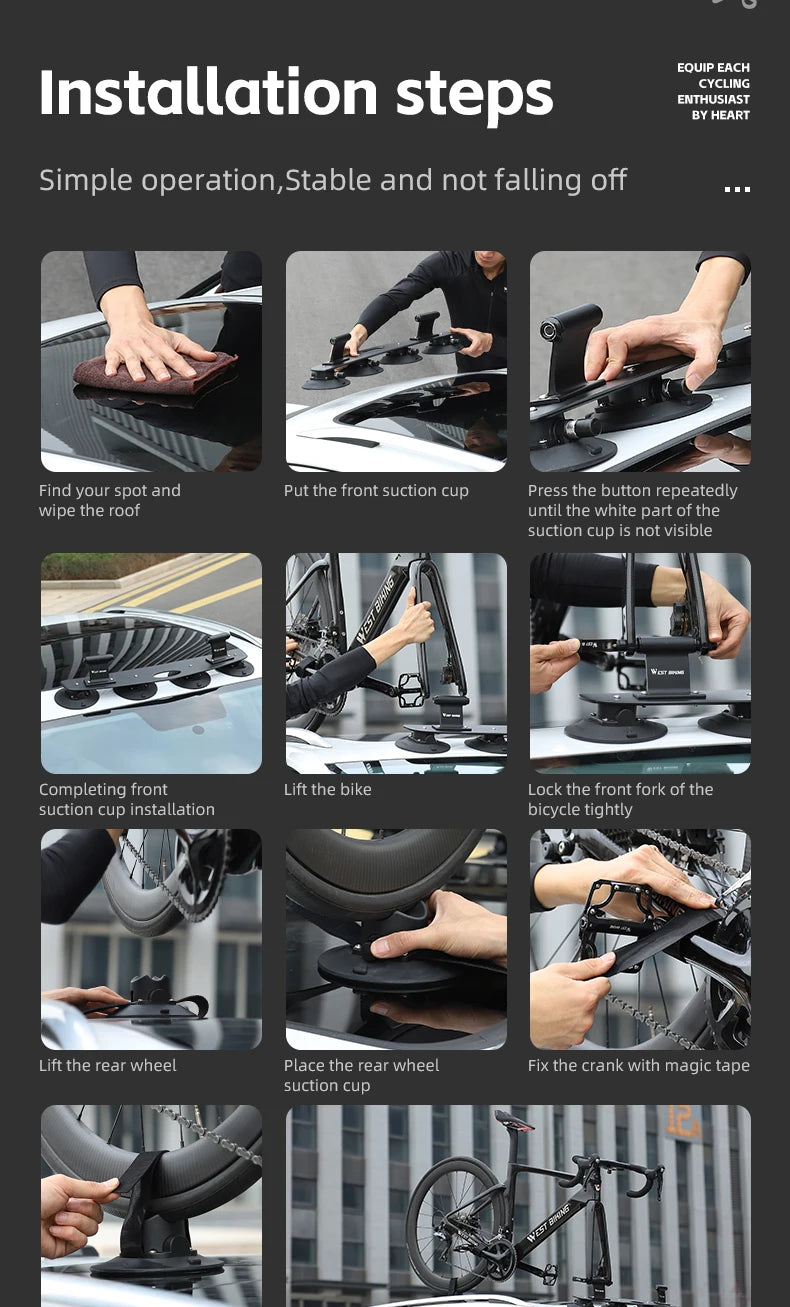 Installation steps

EQUIP EACH CYCLING ENTHUSIAST BY HEART

Simple operation,Stable and not falling off

Find your spot and wipe the roof

Put the front suction cup

Press the button repeatedly until the white part of the suction cup is not visible

Completing front suction cup installation

WEST BIKING

Lift the bike

WEST BIKING

Lock the front fork of the bicycle tightly

Lift the rear wheel

Place the rear wheel suction cup

Fix the crank with magic tape

WEST BIKING