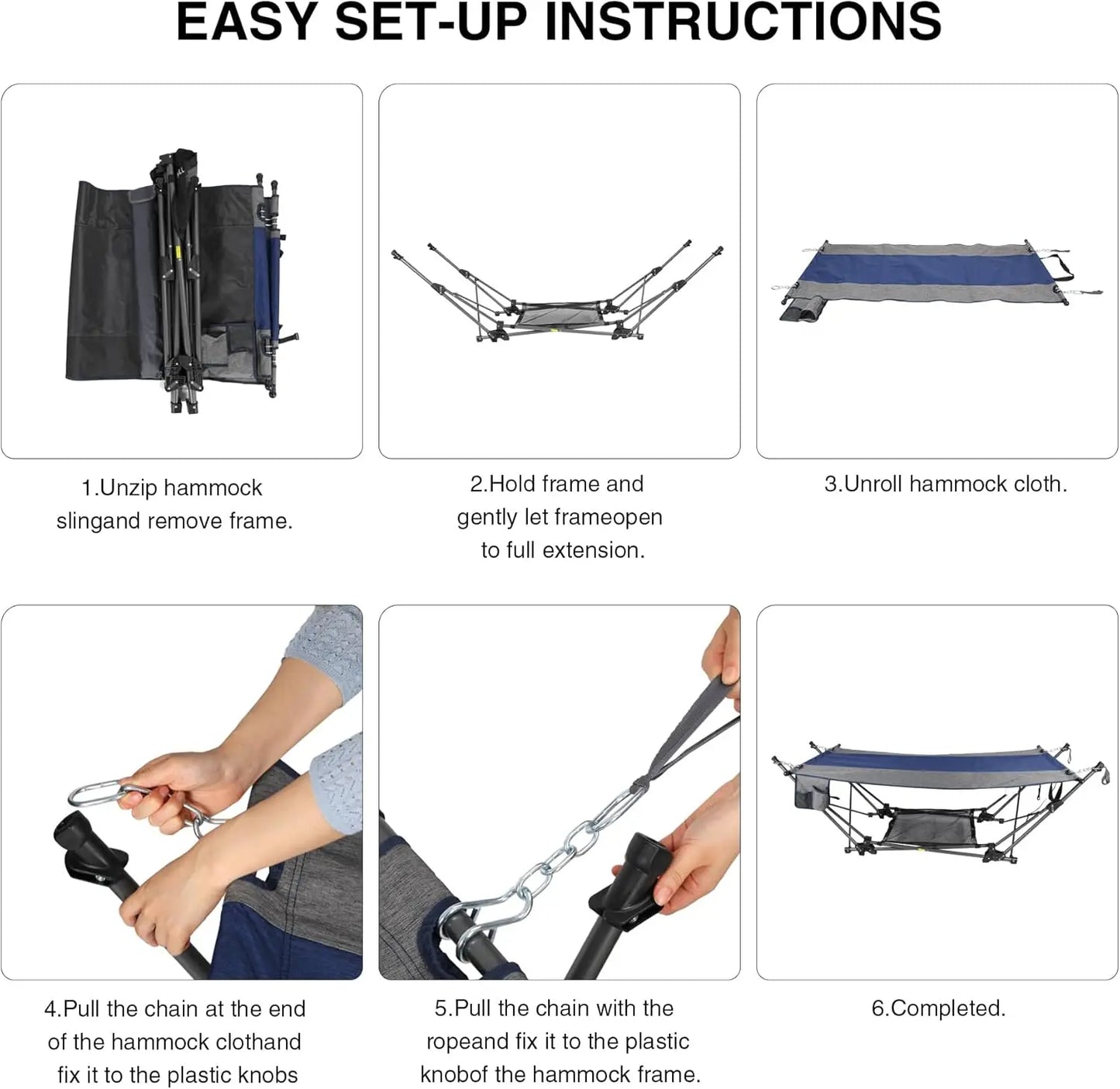 EASY SET-UP INSTRUCTIONS

1.Unzip hammock slingand remove frame.

2.Hold frame and gently let frameopen to full extension.

3.Unroll hammock cloth.

4.Pull the chain at the end of the hammock clothand fix it to the plastic knobs

5.Pull the chain with the ropeand fix it to the plastic knobof the hammock frame.

6.Completed.