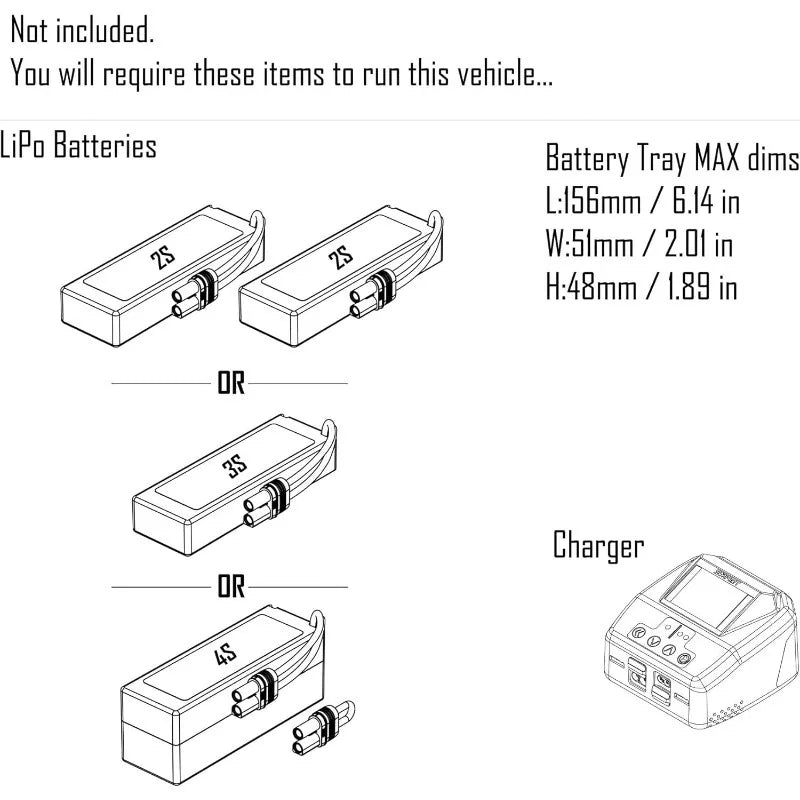 Not included.
You will require these items to run this vehicle...

LiPo Batteries

2S

2S

OR

3S

OR

4S

Battery Tray MAX dims
L:156mm / 6.14 in
W:51mm / 2.01 in
H:48mm / 1.89 in

Charger