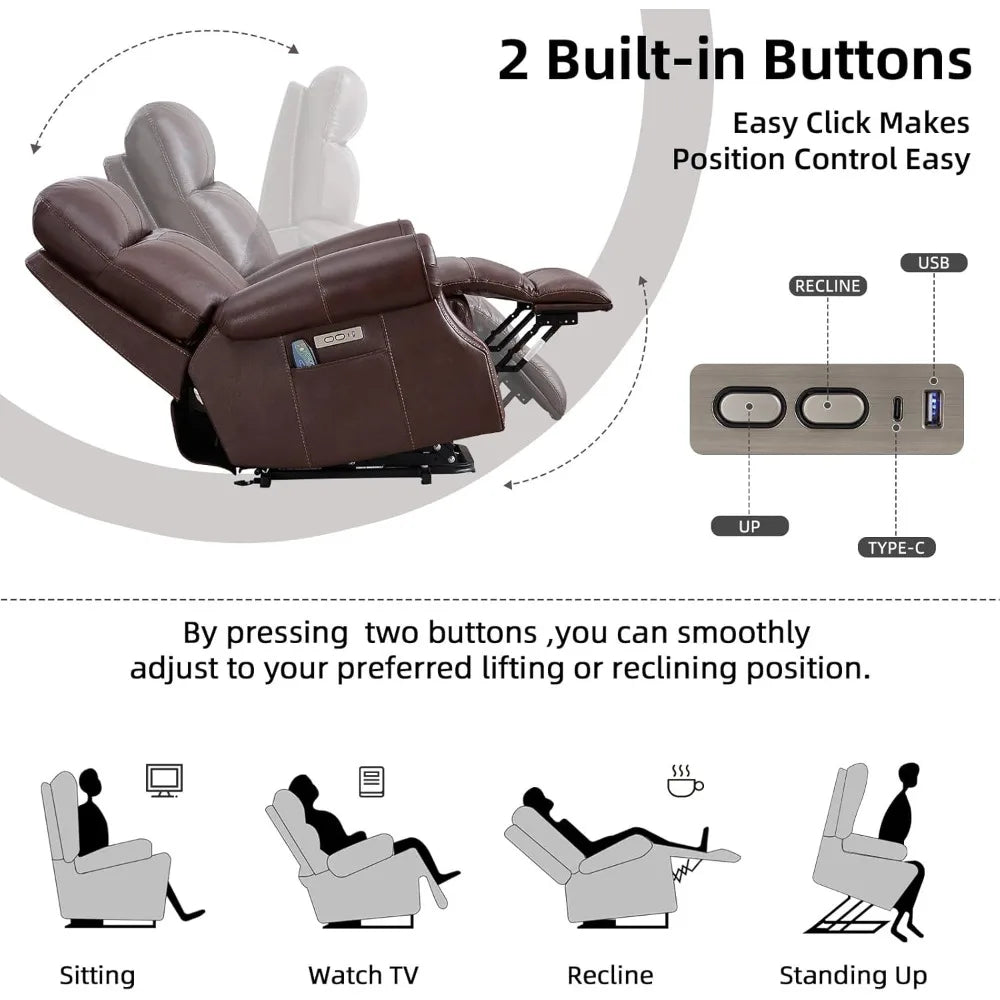 2 Built-in Buttons

Easy Click Makes Position Control Easy

USB

RECLINE

UP

TYPE-C

By pressing two buttons ,you can smoothly adjust to your preferred lifting or reclining position.

Sitting

Watch TV

Recline

Standing Up