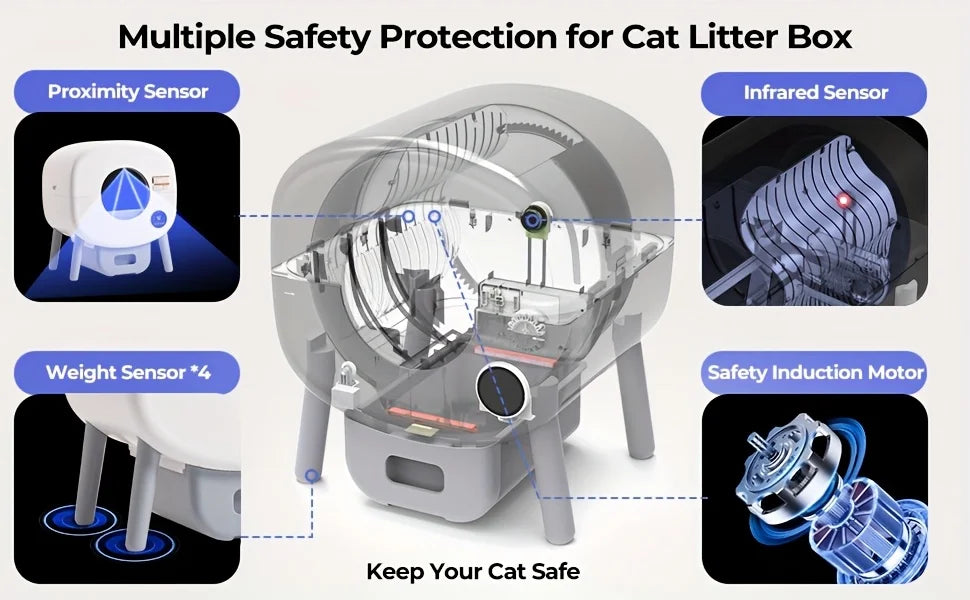 Multiple Safety Protection for Cat Litter Box

Proximity Sensor

Infrared Sensor

Weight Sensor *4

Safety Induction Motor

Keep Your Cat Safe