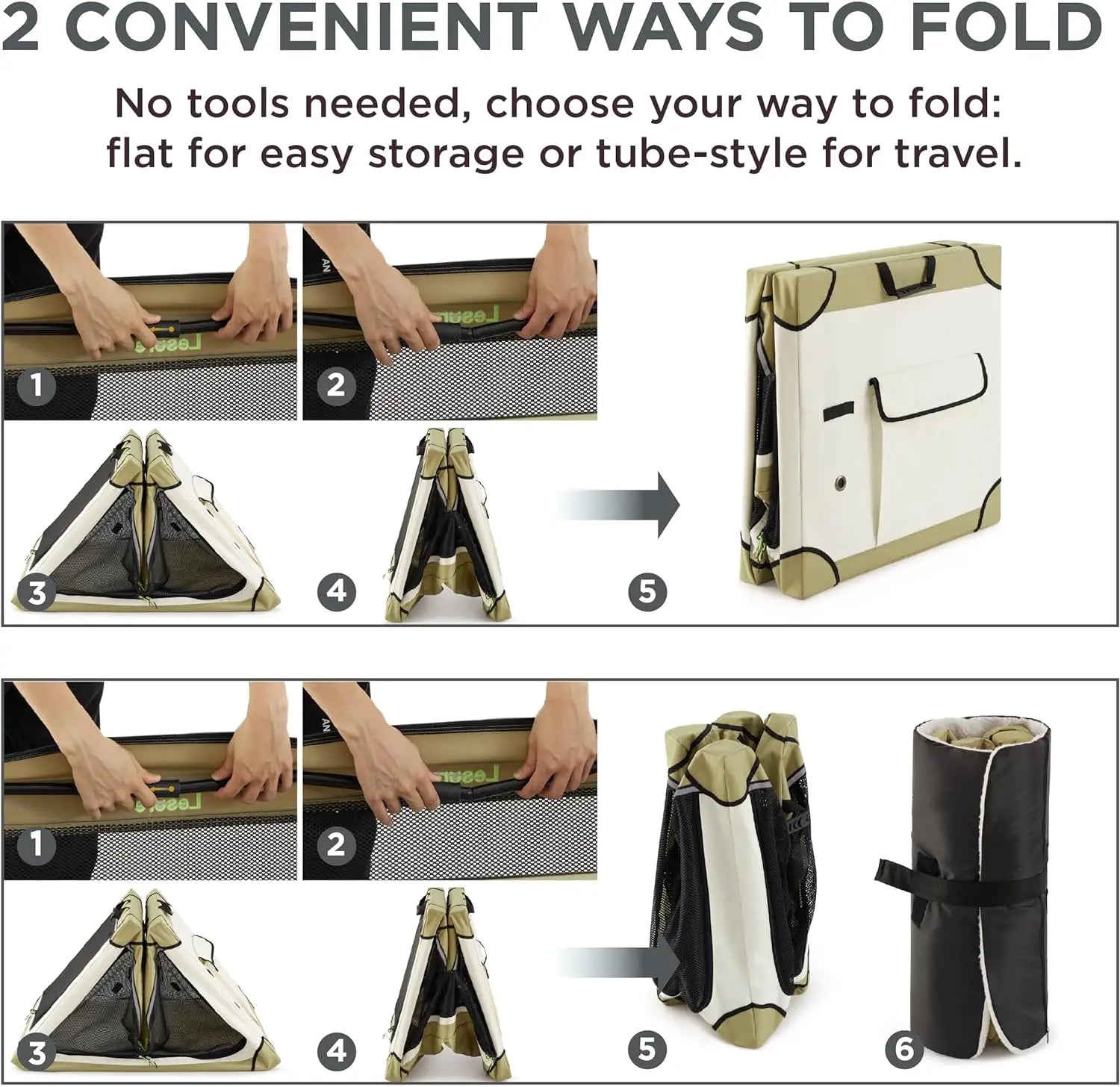 2 CONVENIENT WAYS TO FOLD

No tools needed, choose your way to fold: flat for easy storage or tube-style for travel.

1
2
3
4
5

1
2
3
4
5
6