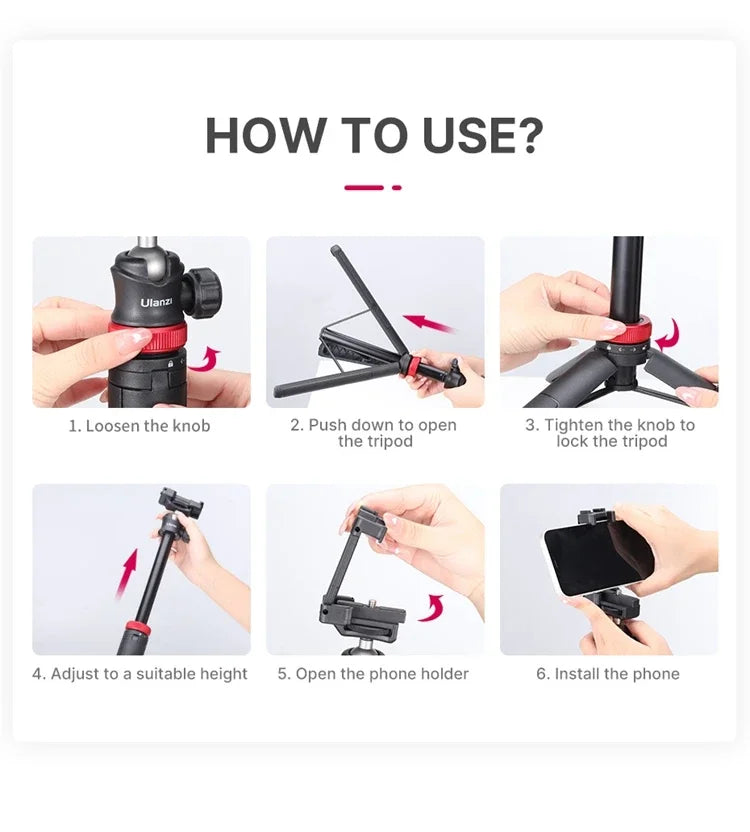 HOW TO USE?

Ulanzi

1. Loosen the knob

2. Push down to open the tripod

3. Tighten the knob to lock the tripod

4. Adjust to a suitable height

5. Open the phone holder

6. Install the phone