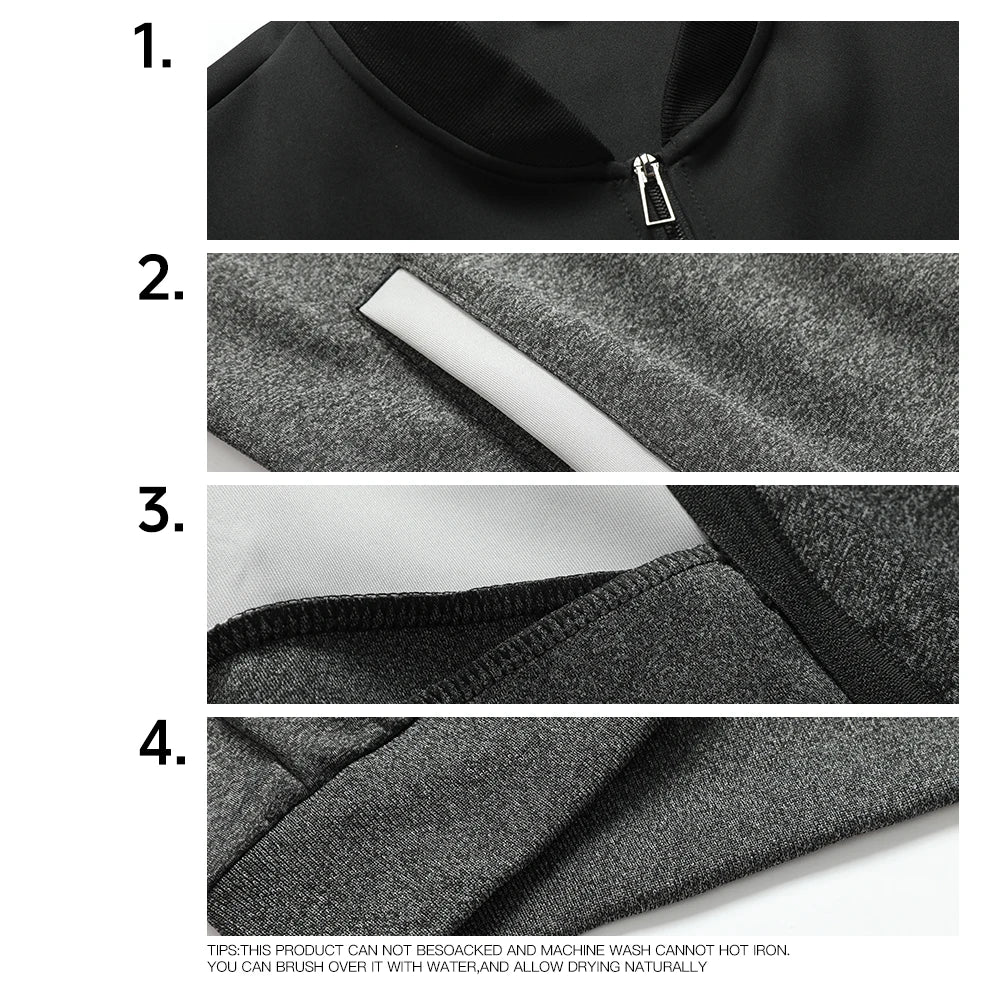 1.

2.

3.

4.

TIPS:THIS PRODUCT CAN NOT BESOACKED AND MACHINE WASH CANNOT HOT IRON. YOU CAN BRUSH OVER IT WITH WATER,AND ALLOW DRYING NATURALLY