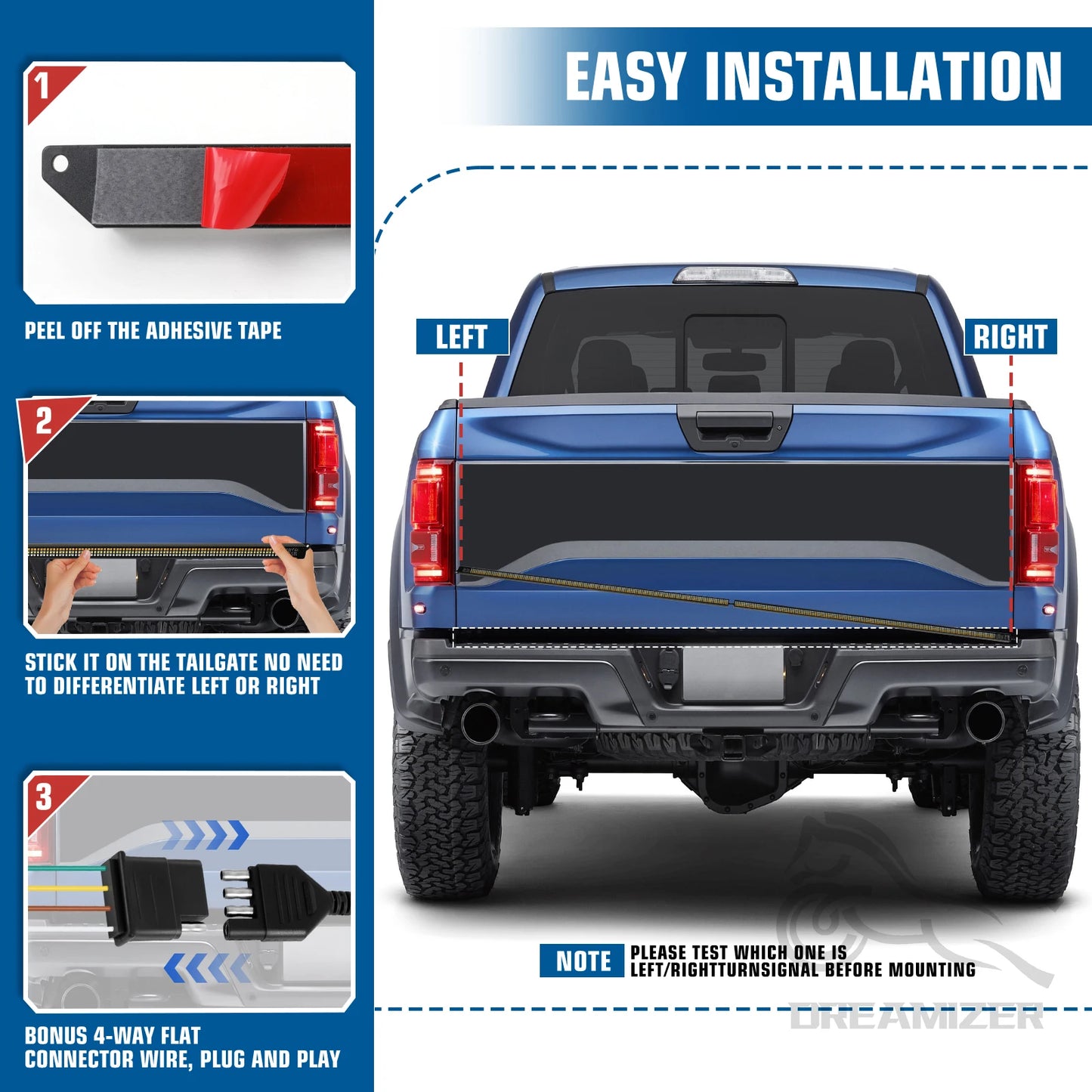 1

PEEL OFF THE ADHESIVE TAPE

2

STICK IT ON THE TAILGATE NO NEED TO DIFFERENTIATE LEFT OR RIGHT

3

BONUS 4-WAY FLAT CONNECTOR WIRE, PLUG AND PLAY

EASY INSTALLATION

LEFT

RIGHT

NOTE

PLEASE TEST WHICH ONE IS LEFT/RIGHTTURNSIGNAL BEFORE MOUNTING

DREAMIZER