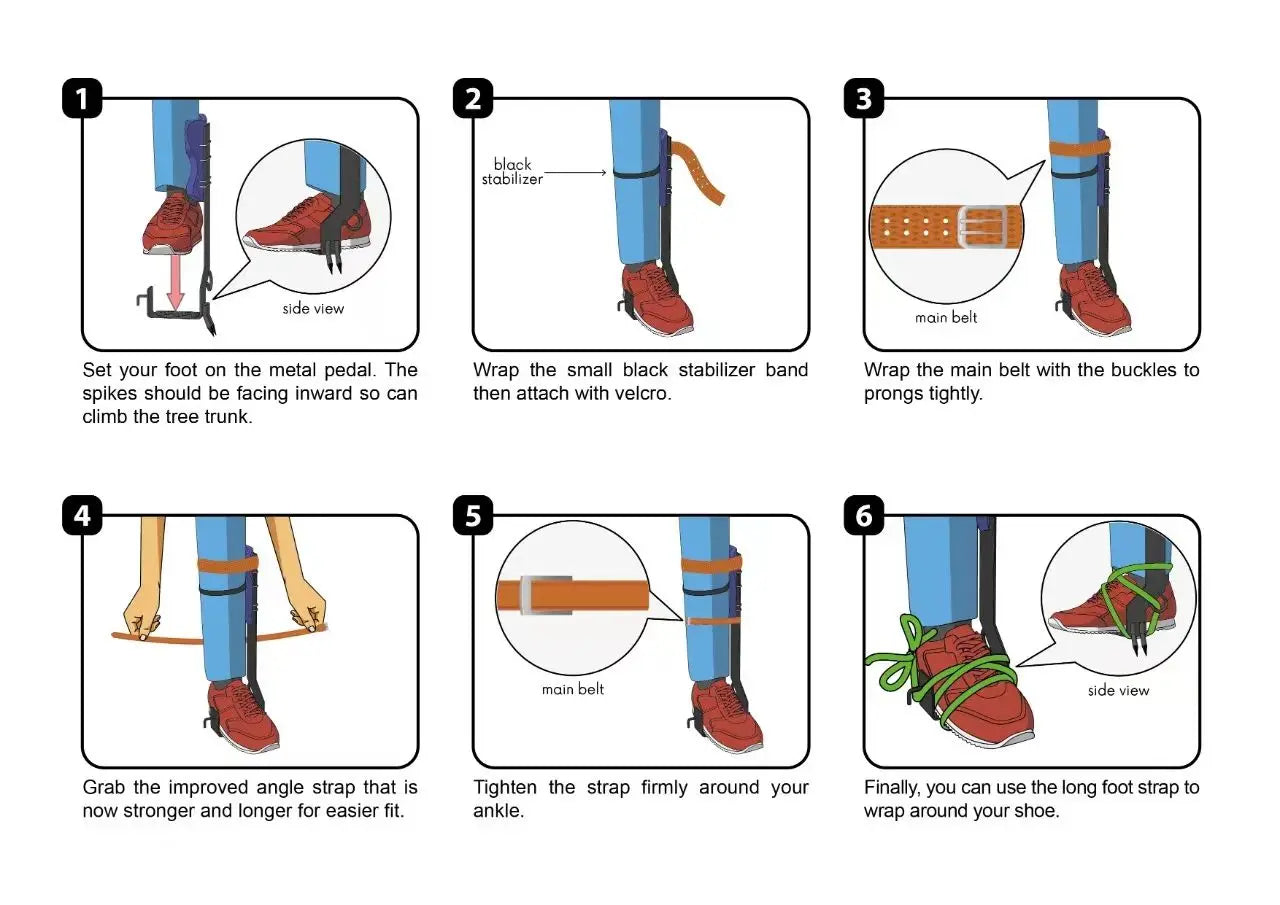 1

side view

Set your foot on the metal pedal. The spikes should be facing inward so can climb the tree trunk.

2

black stabilizer

Wrap the small black stabilizer band then attach with velcro.

3

main belt

Wrap the main belt with the buckles to prongs tightly.

4

Grab the improved angle strap that is now stronger and longer for easier fit.

5

main belt

Tighten the strap firmly around your ankle.

6

side view

Finally, you can use the long foot strap to wrap around your shoe.