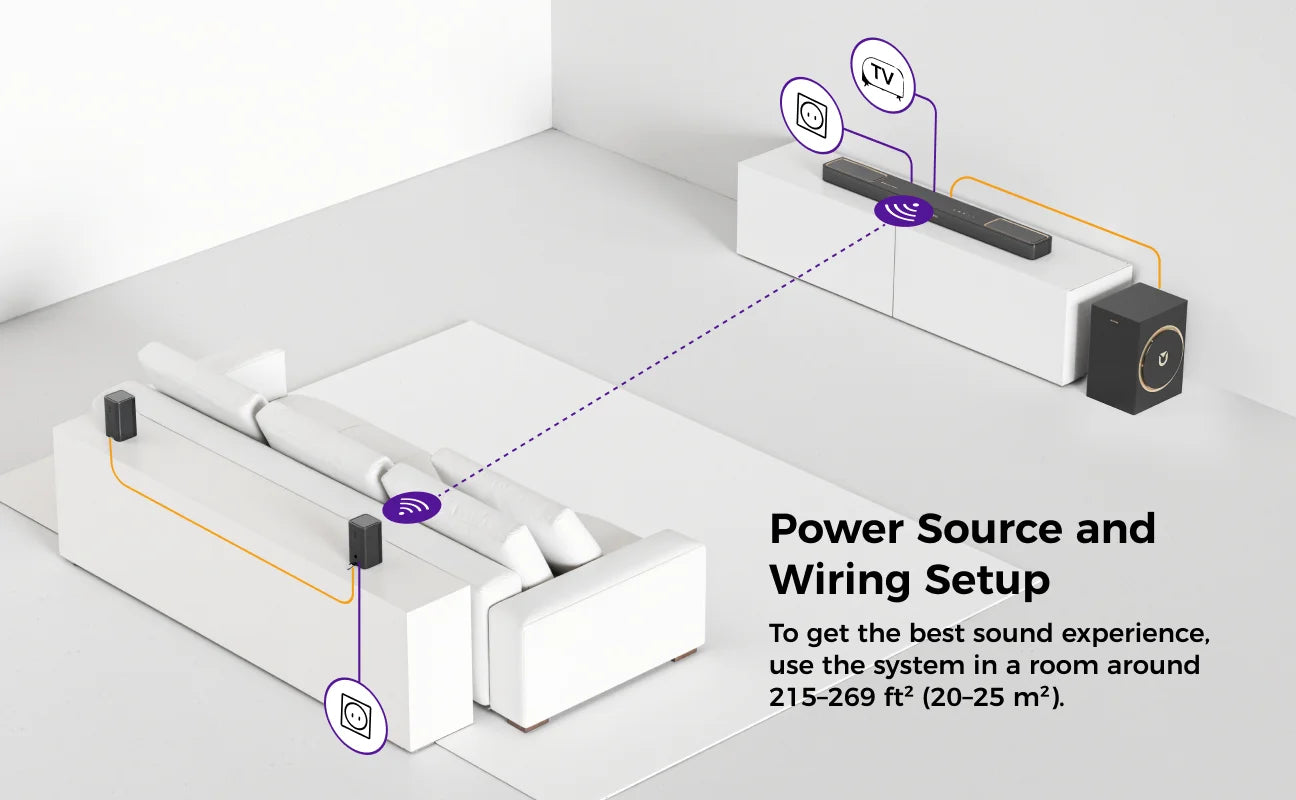 TV

Power Source and Wiring Setup

To get the best sound experience, use the system in a room around 215–269 ft² (20–25 m²).