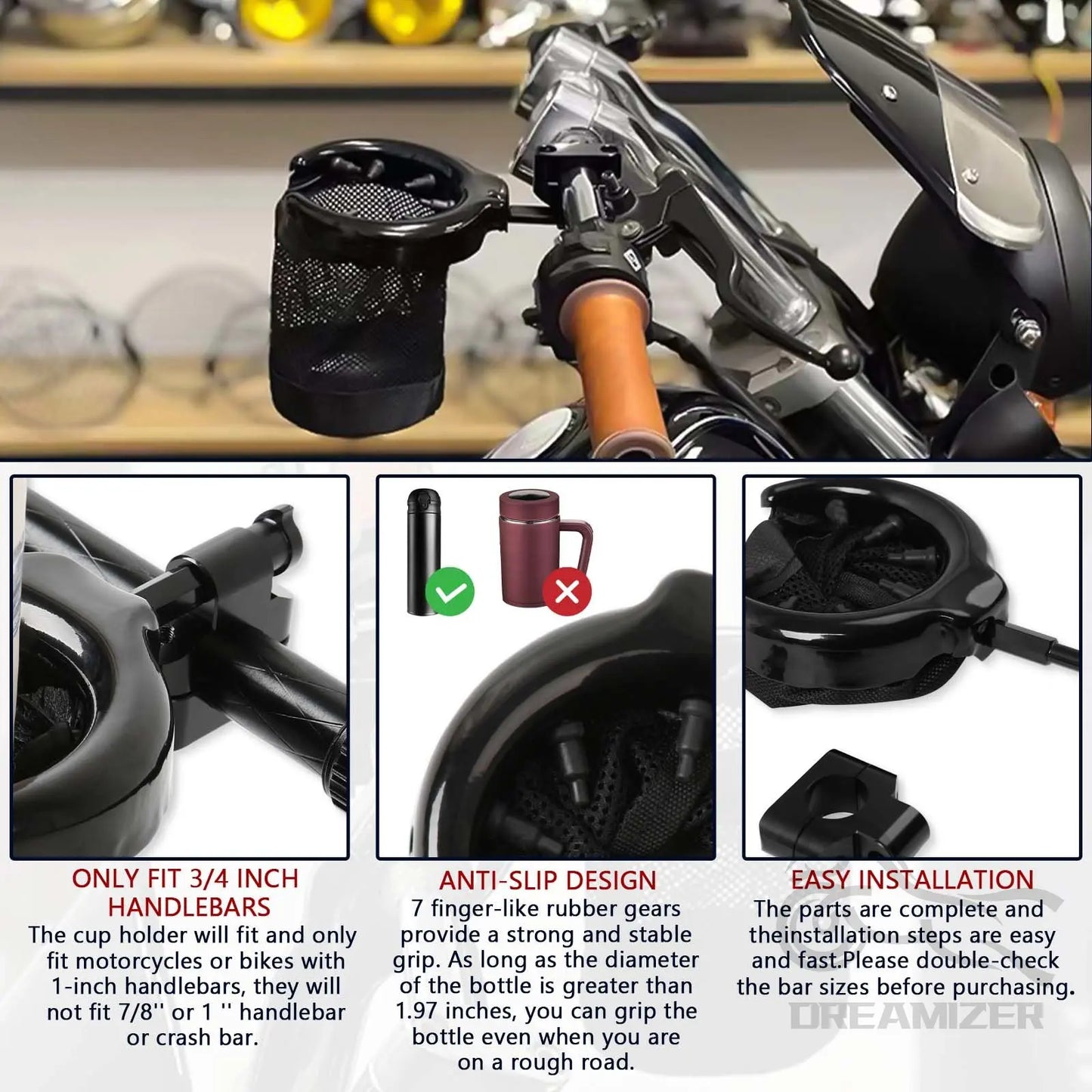 ONLY FIT 3/4 INCH HANDLEBARS
The cup holder will fit and only fit motorcycles or bikes with 1-inch handlebars, they will not fit 7/8'' or 1 '' handlebar or crash bar.

ANTI-SLIP DESIGN
7 finger-like rubber gears provide a strong and stable grip. As long as the diameter of the bottle is greater than 1.97 inches, you can grip the bottle even when you are on a rough road.

EASY INSTALLATION
The parts are complete and theinstallation steps are easy and fast.Please double-check the bar sizes before purchasing.

DREAMIZER