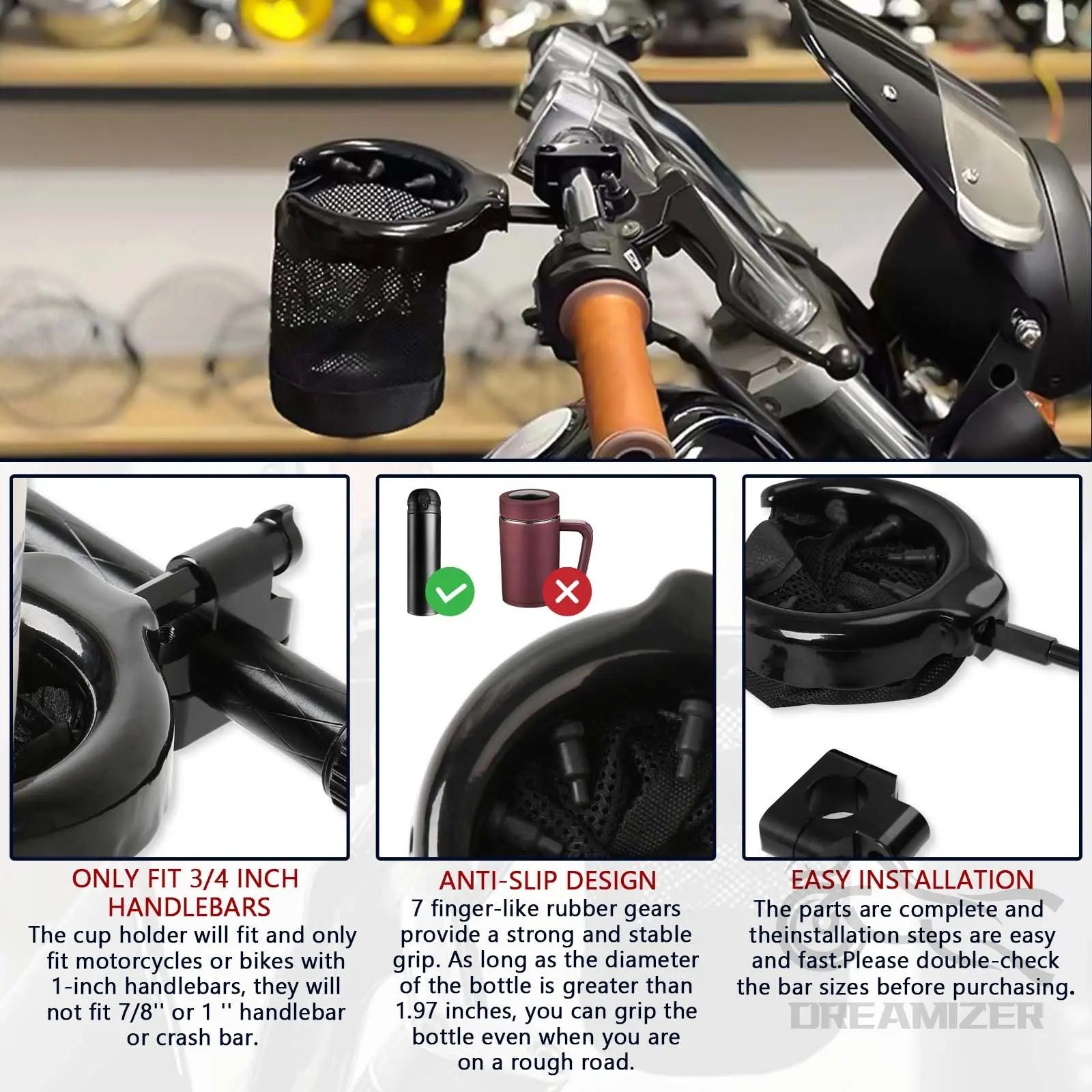 ONLY FIT 3/4 INCH HANDLEBARS

The cup holder will fit and only fit motorcycles or bikes with 1-inch handlebars, they will not fit 7/8'' or 1 '' handlebar or crash bar.

ANTI-SLIP DESIGN

7 finger-like rubber gears provide a strong and stable grip. As long as the diameter of the bottle is greater than 1.97 inches, you can grip the bottle even when you are on a rough road.

EASY INSTALLATION

The parts are complete and theinstallation steps are easy and fast.Please double-check the bar sizes before purchasing.

DREAMIZER