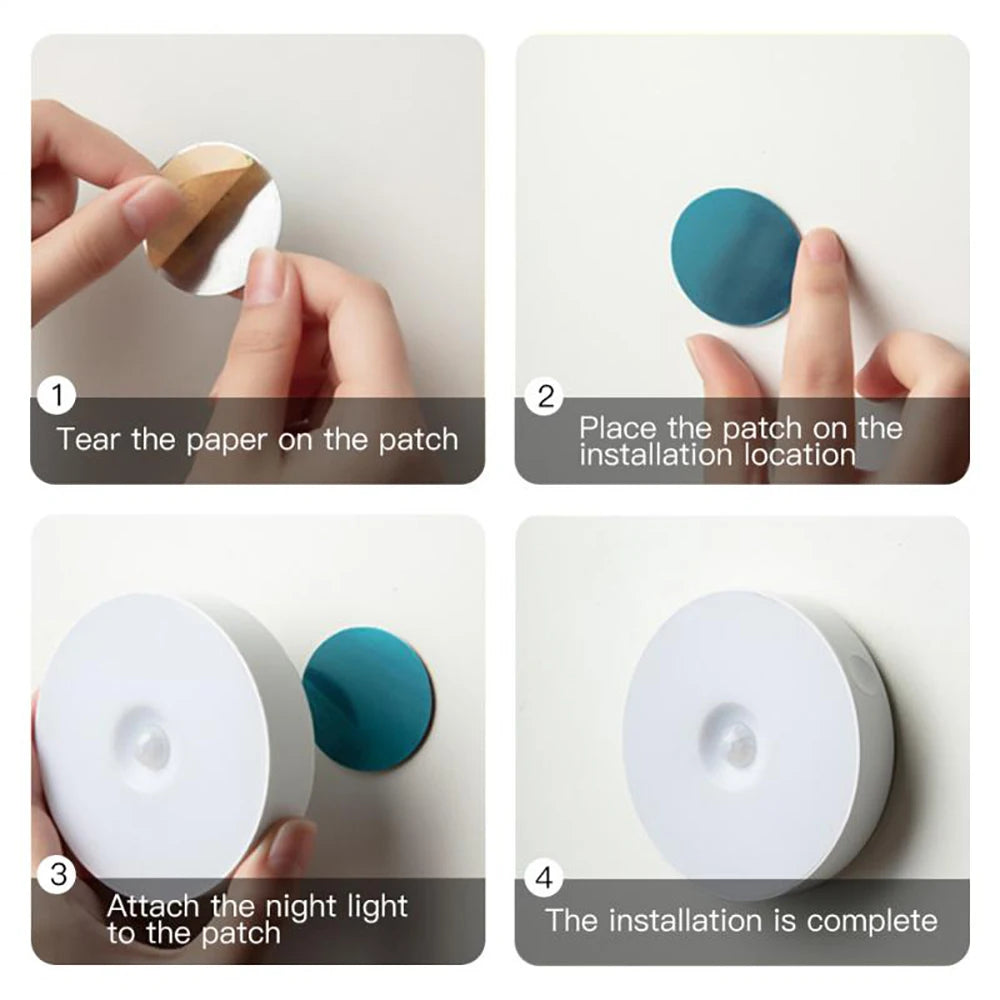 1
Tear the paper on the patch

2
Place the patch on the installation location

3
Attach the night light to the patch

4
The installation is complete