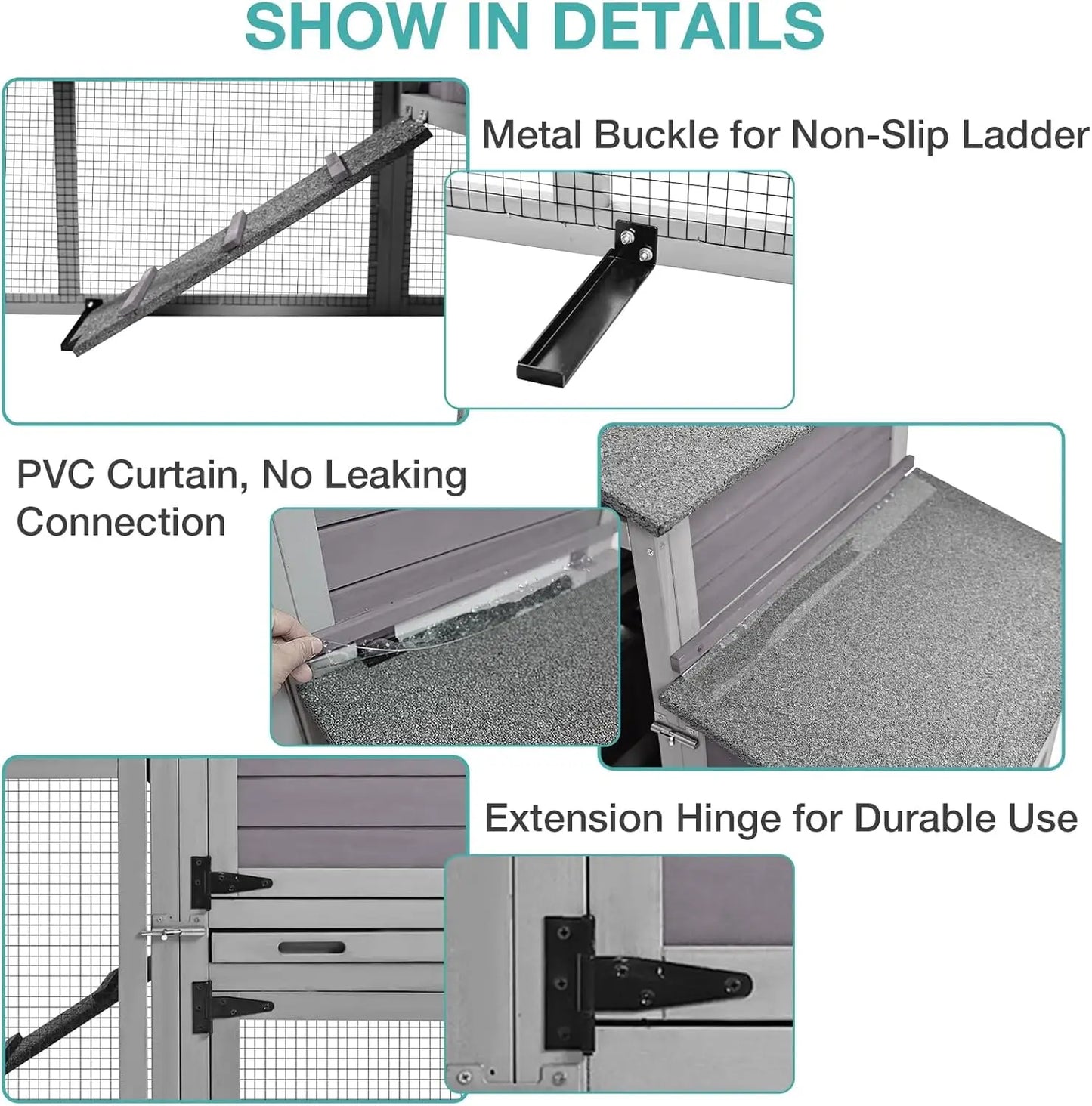 SHOW IN DETAILS

Metal Buckle for Non-Slip Ladder

PVC Curtain, No Leaking Connection

Extension Hinge for Durable Use