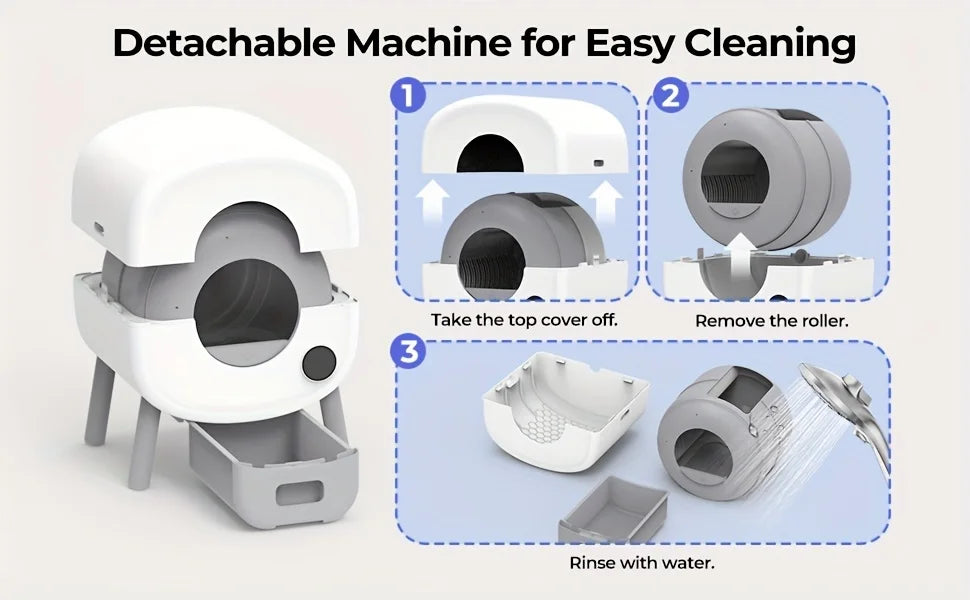 Detachable Machine for Easy Cleaning

1

Take the top cover off.

2

Remove the roller.

3

Rinse with water.