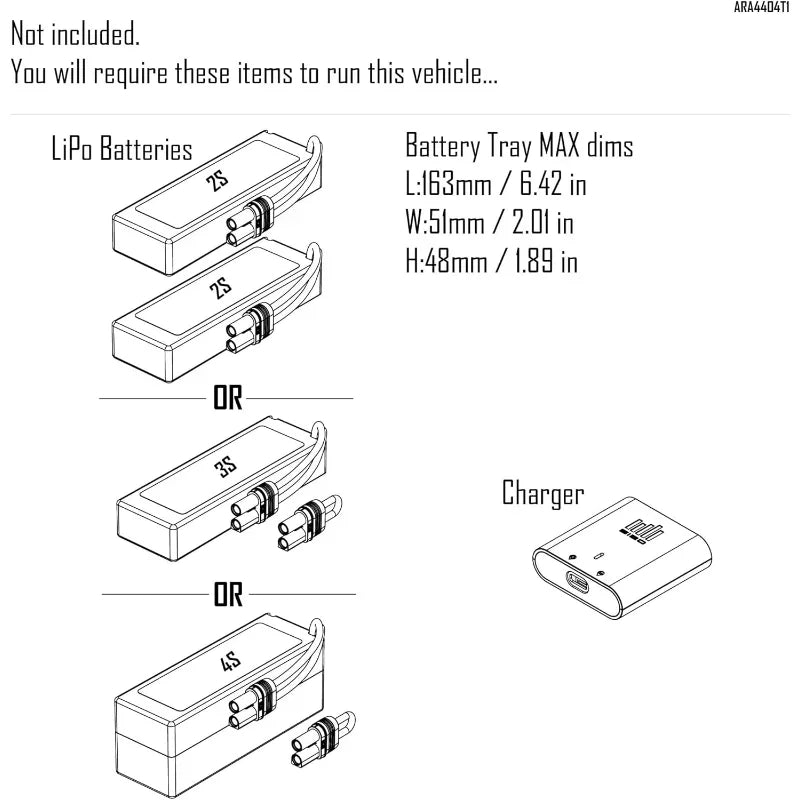 ARA4404T1

Not included.
You will require these items to run this vehicle...

LiPo Batteries

2S

2S

OR

3S

OR

4S

Battery Tray MAX dims
L:163mm / 6.42 in
W:51mm / 2.01 in
H:48mm / 1.89 in

Charger