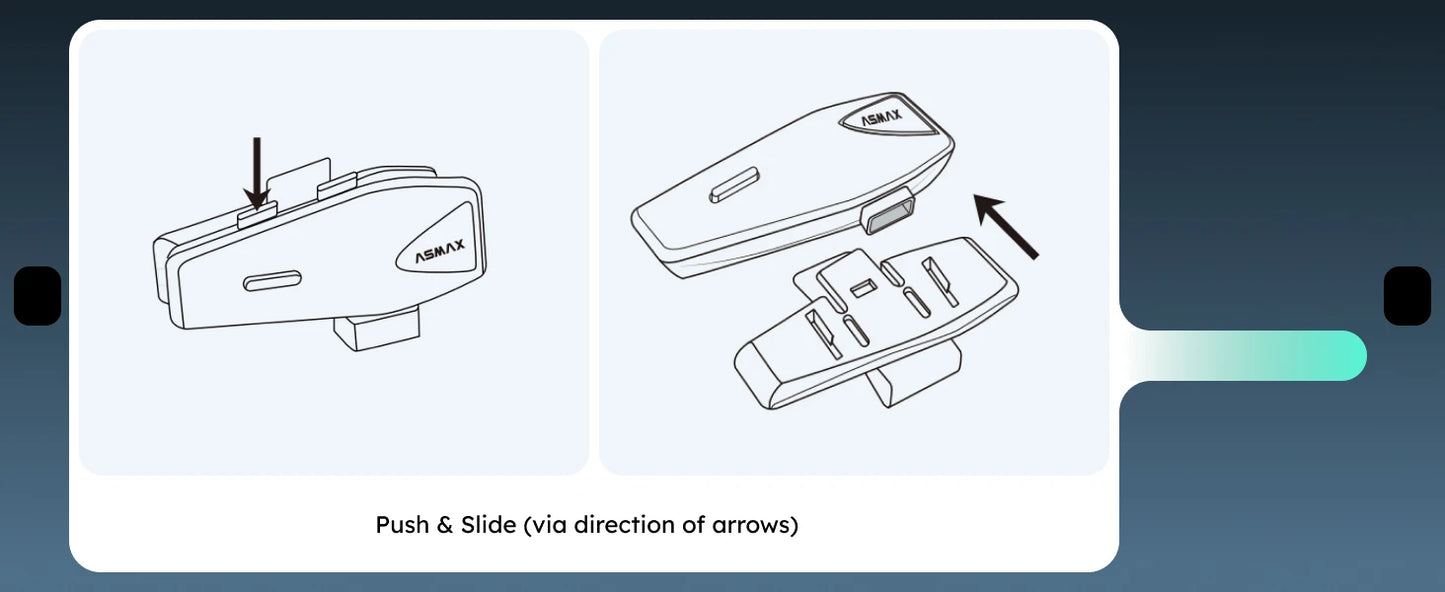 ASMAX

ASMAX

Push & Slide (via direction of arrows)