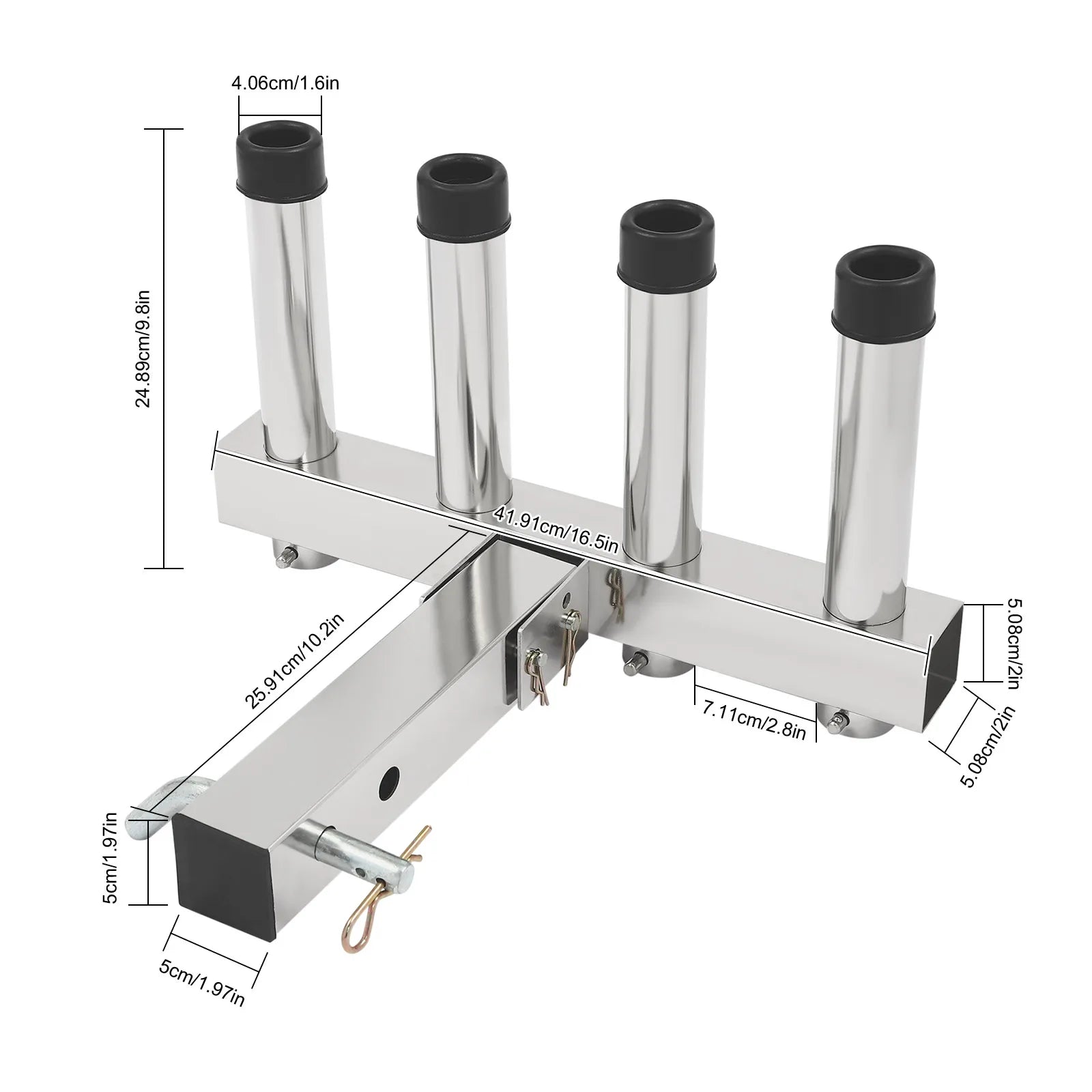 4.06cm/1.6in

24.89cm/9.8in

41.91cm/16.5in

25.91cm/10.2in

5.08cm/2in

7.11cm/2.8in

5.08cm/2in

5cm/1.97in

5cm/1.97in