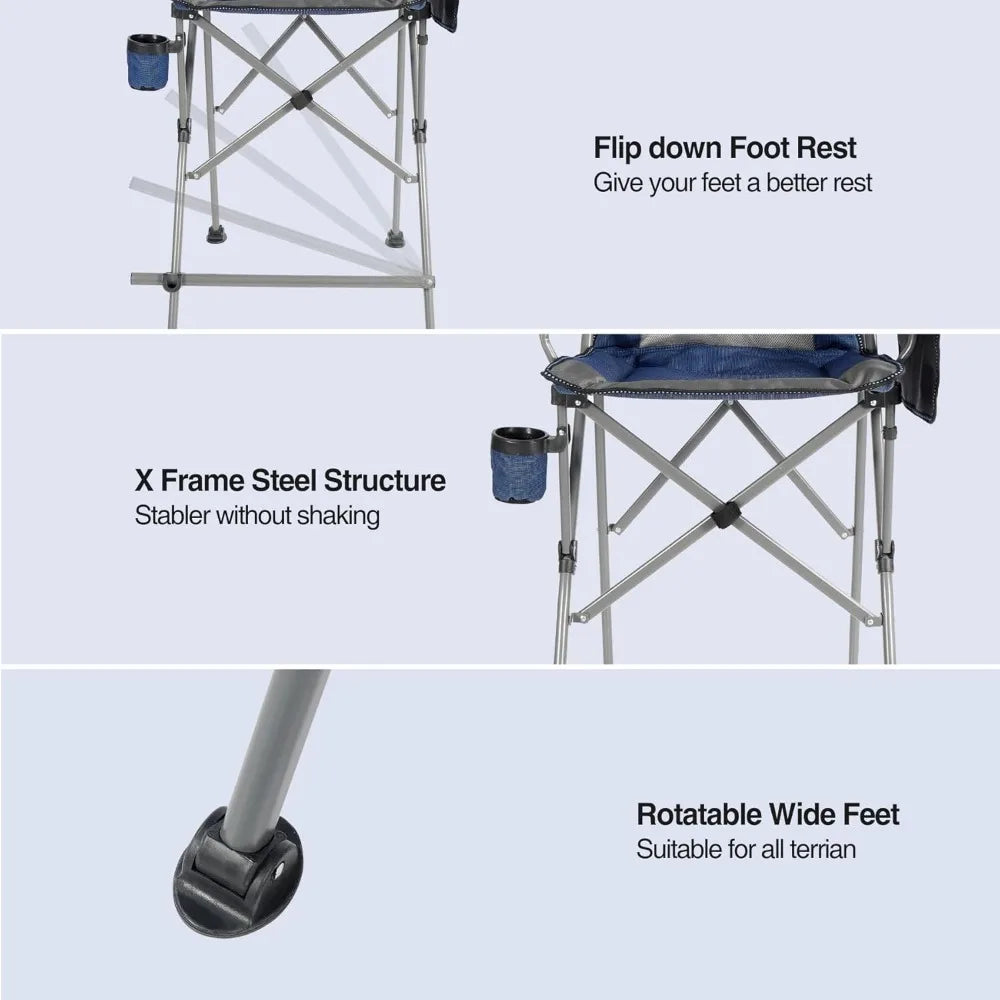 Flip down Foot Rest
Give your feet a better rest

X Frame Steel Structure
Stabler without shaking

Rotatable Wide Feet
Suitable for all terrian