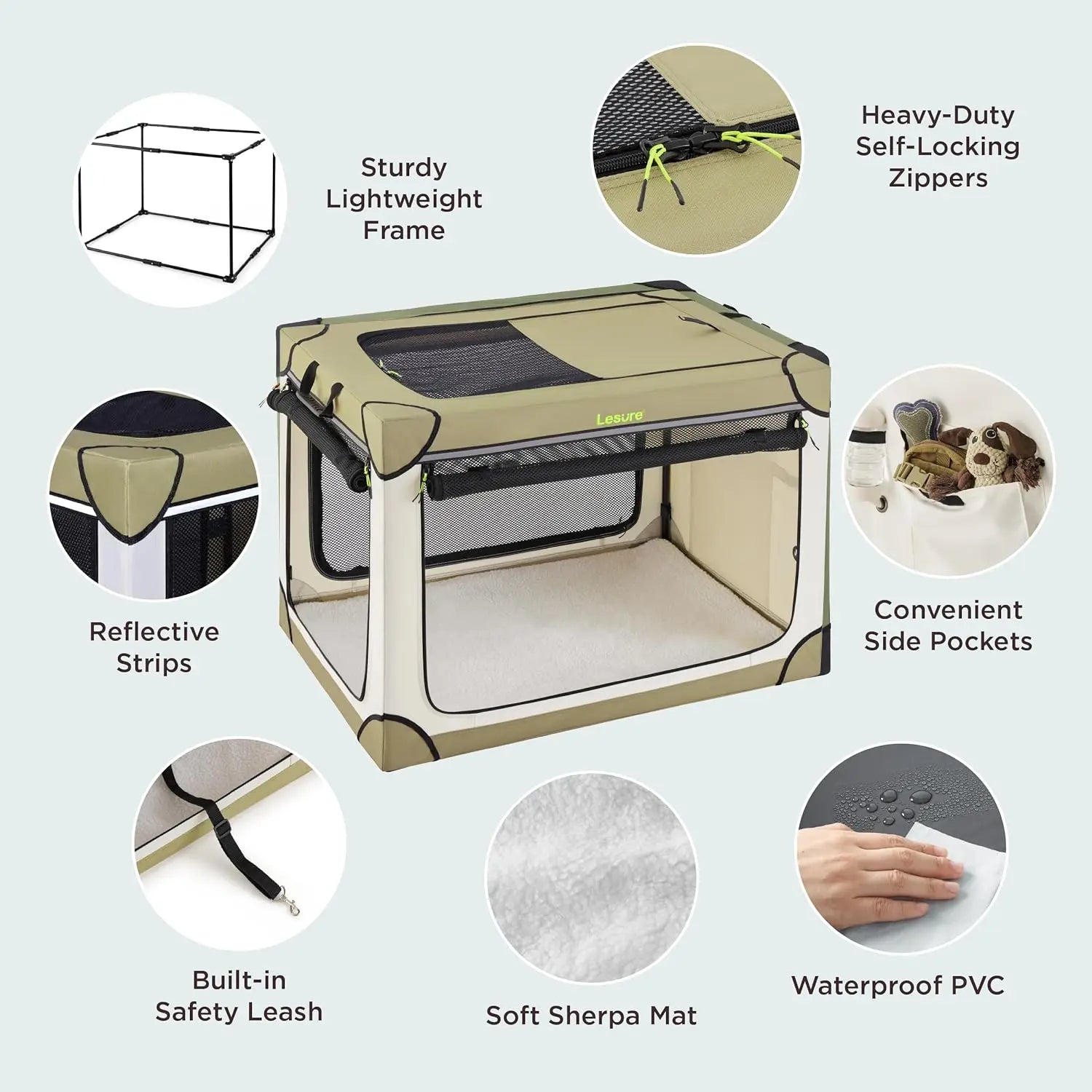 Sturdy Lightweight Frame

Heavy-Duty Self-Locking Zippers

Lesure

Reflective Strips

Convenient Side Pockets

Built-in Safety Leash

Soft Sherpa Mat

Waterproof PVC