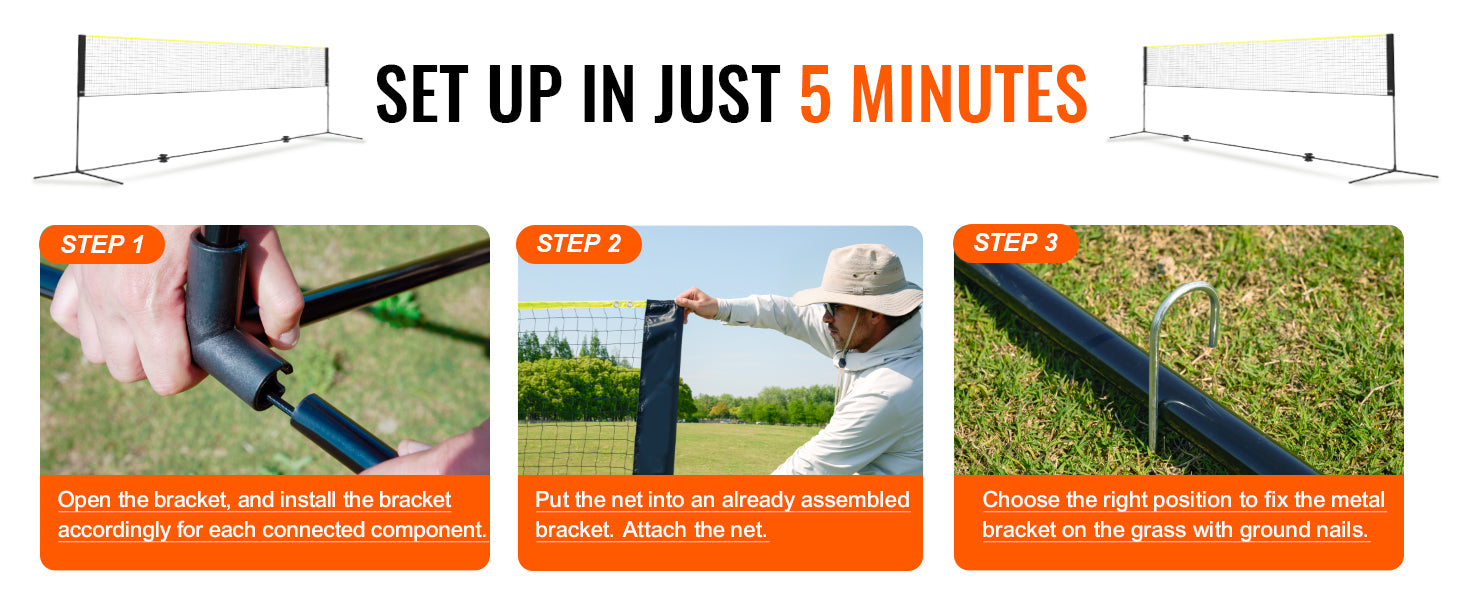 SET UP IN JUST 5 MINUTES

STEP 1

Open the bracket, and install the bracket accordingly for each connected component.

STEP 2

Put the net into an already assembled bracket. Attach the net.

STEP 3

Choose the right position to fix the metal bracket on the grass with ground nails.