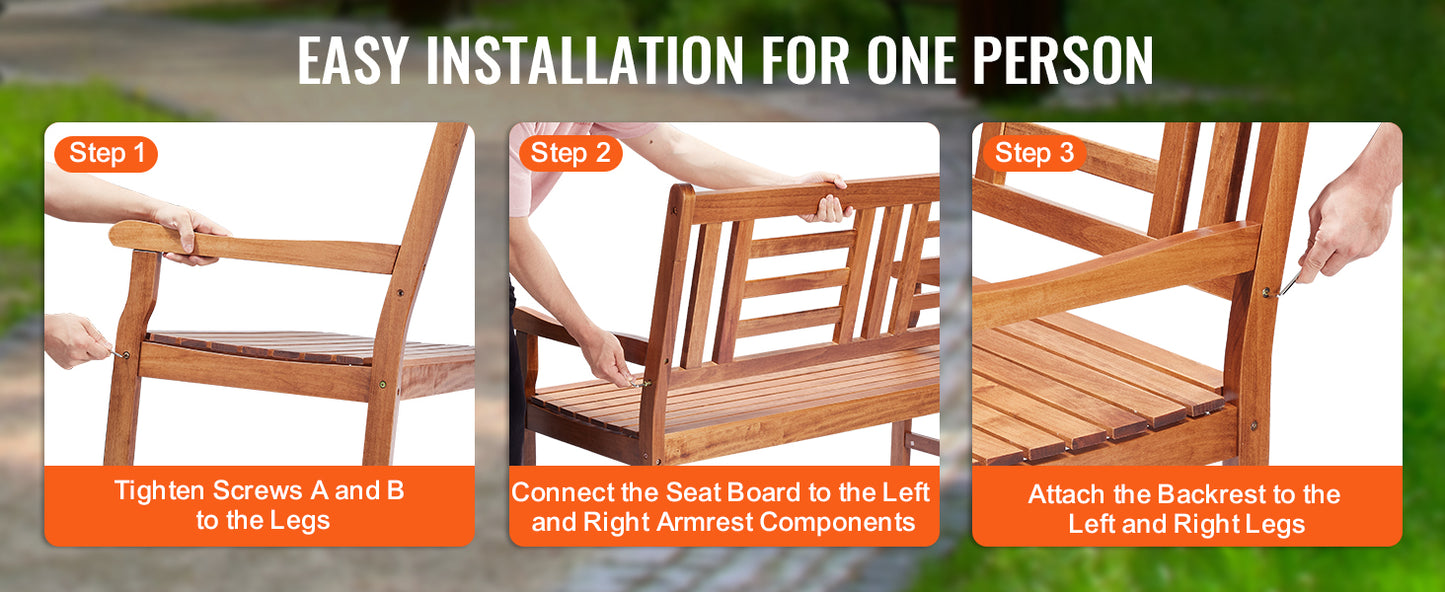 EASY INSTALLATION FOR ONE PERSON

Step 1

Tighten Screws A and B to the Legs

Step 2

Connect the Seat Board to the Left and Right Armrest Components

Step 3

Attach the Backrest to the Left and Right Legs