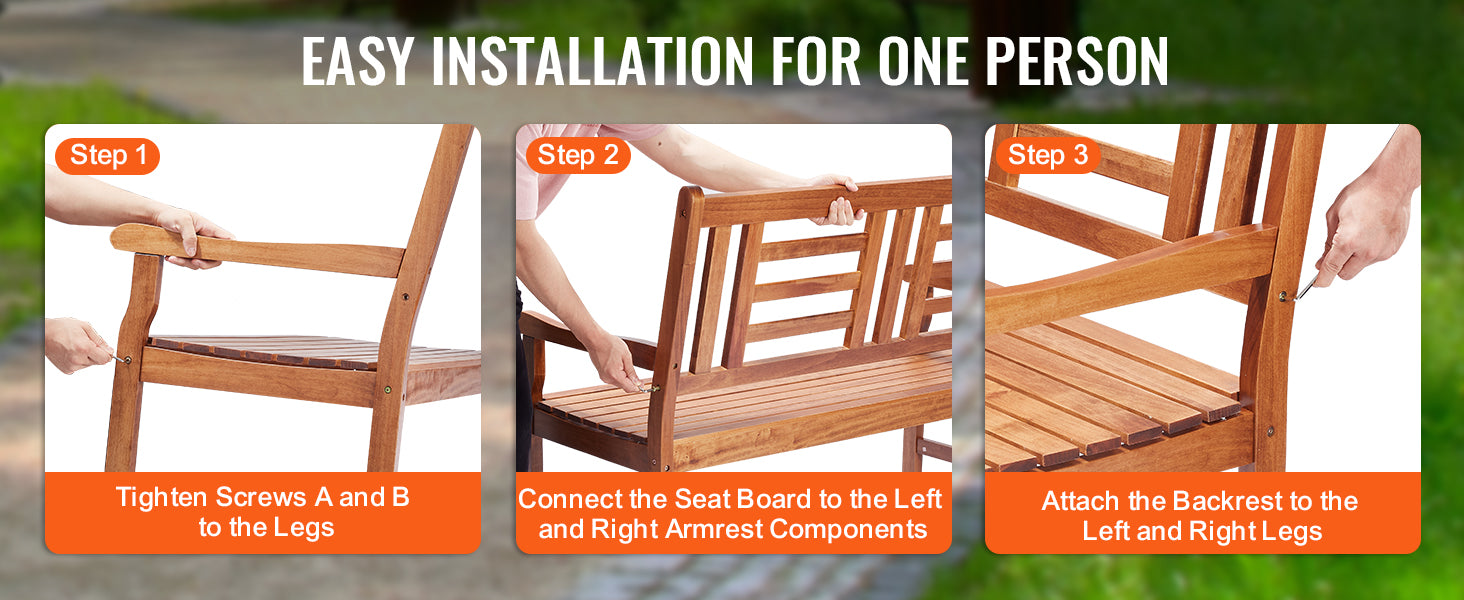 EASY INSTALLATION FOR ONE PERSON

Step 1

Tighten Screws A and B to the Legs

Step 2

Connect the Seat Board to the Left and Right Armrest Components

Step 3

Attach the Backrest to the Left and Right Legs