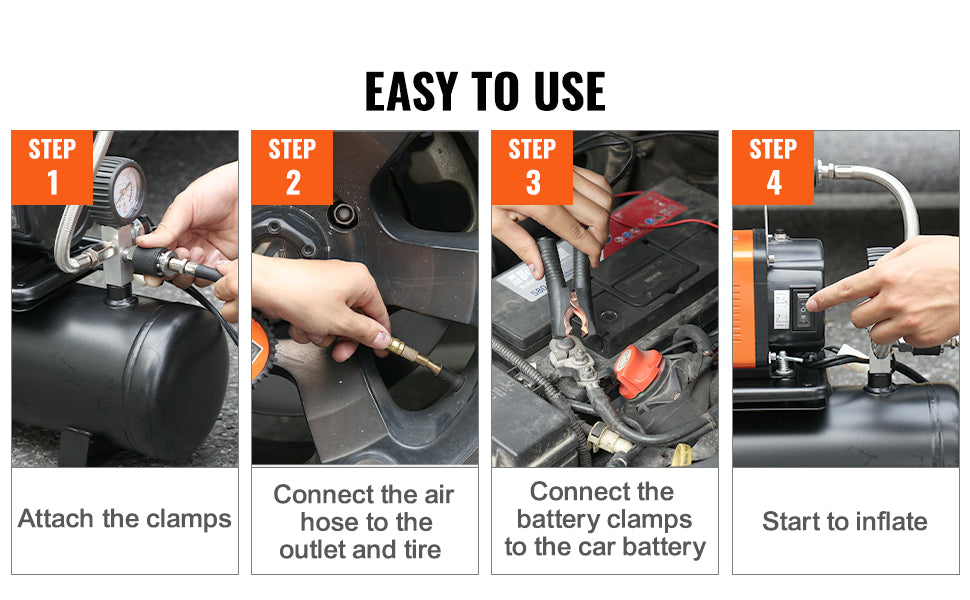 EASY TO USE

STEP 1

Attach the clamps

STEP 2

Connect the air hose to the outlet and tire

STEP 3

Connect the battery clamps to the car battery

STEP 4

Start to inflate